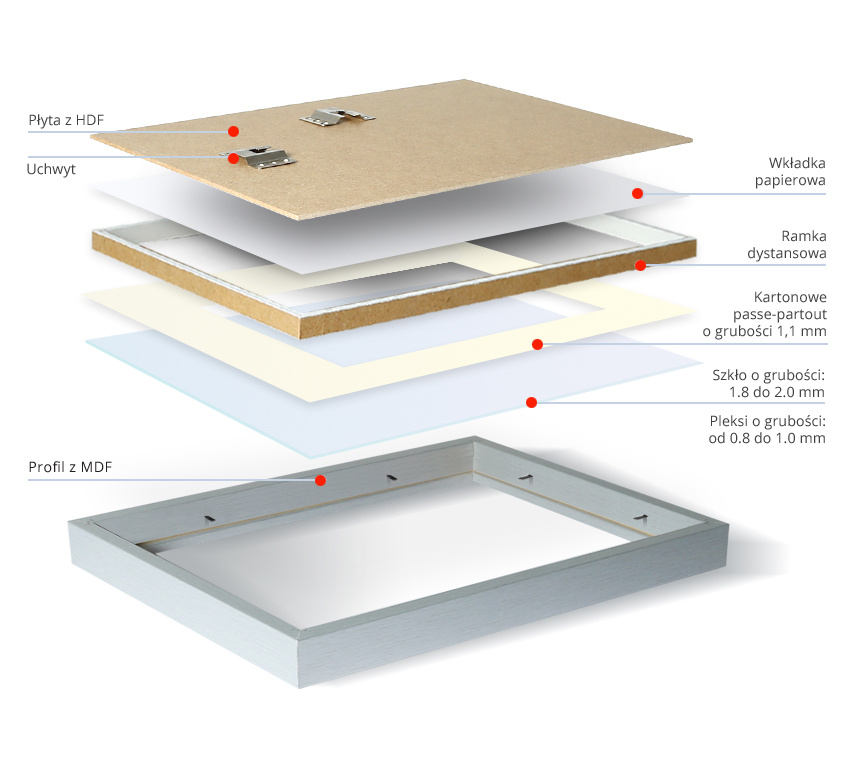 Płyta z HDF

Uchwyt

Wkładka papierowa

Ramka dystansowa

Kartonowe passe-partout o grubości 1,1 mm

Szkło o grubości: 1.8 do 2.0 mm

Pleksi o grubości: od 0.8 do 1.0 mm

Profil z MDF