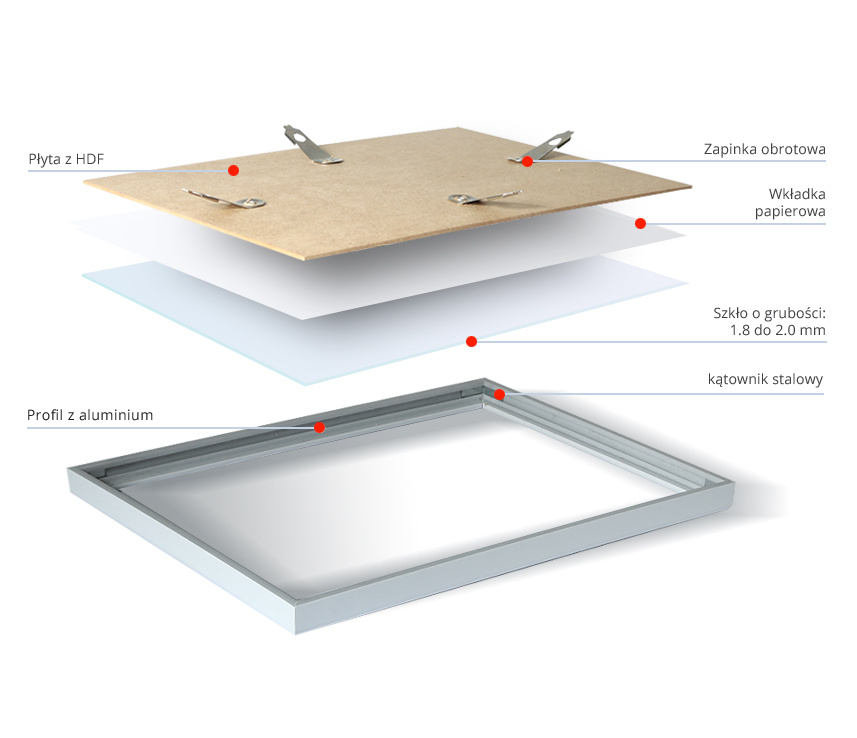 Płyta z HDF

Zapinka obrotowa

Wkładka papierowa

Szkło o grubości: 1.8 do 2.0 mm

kątownik stalowy

Profil z aluminium