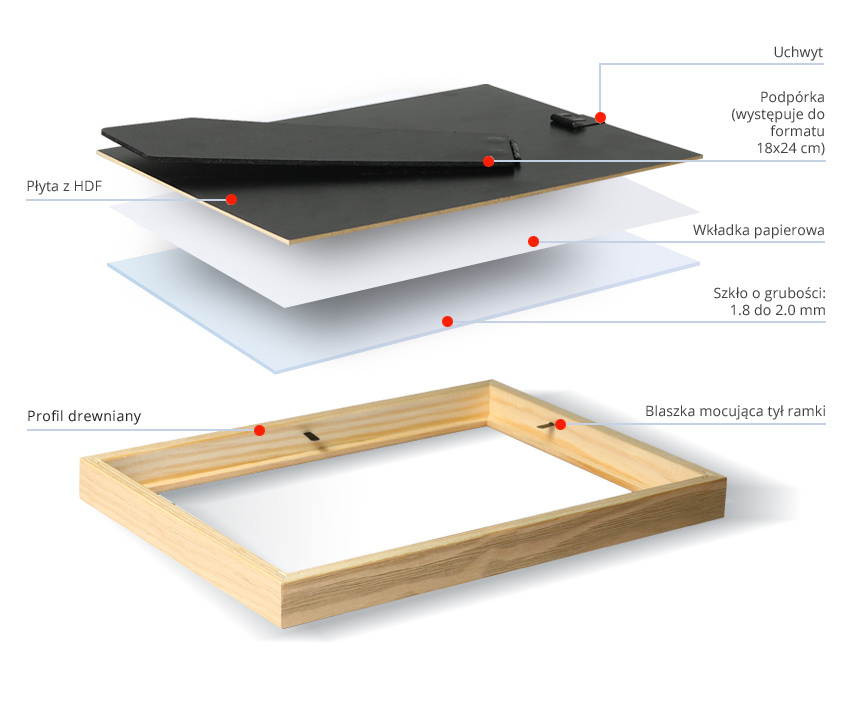 Uchwyt

Podpórka
(występuje do
formatu
18x24 cm)

Płyta z HDF

Wkładka papierowa

Szkło o grubości:
1.8 do 2.0 mm

Profil drewniany

Blaszka mocująca tył ramki